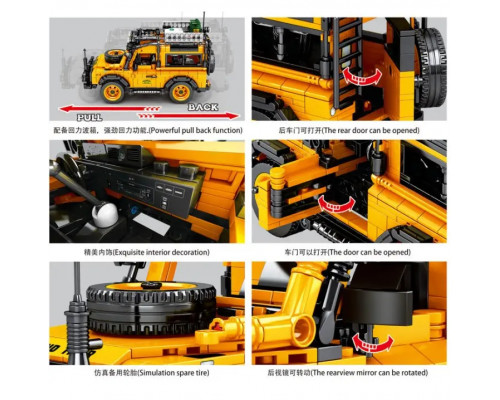 PULL

BACK

配备回力波箱，强劲回力功能.(Powerful pull back function)

后车门可打开(The rear door can be opened)

精美内饰(Exquisite interior decoration)

车门可以打开(The door can be opened)

仿真备用轮胎(Simulation spare tire)

后视镜可转动(The rearview mirror can be rotated)